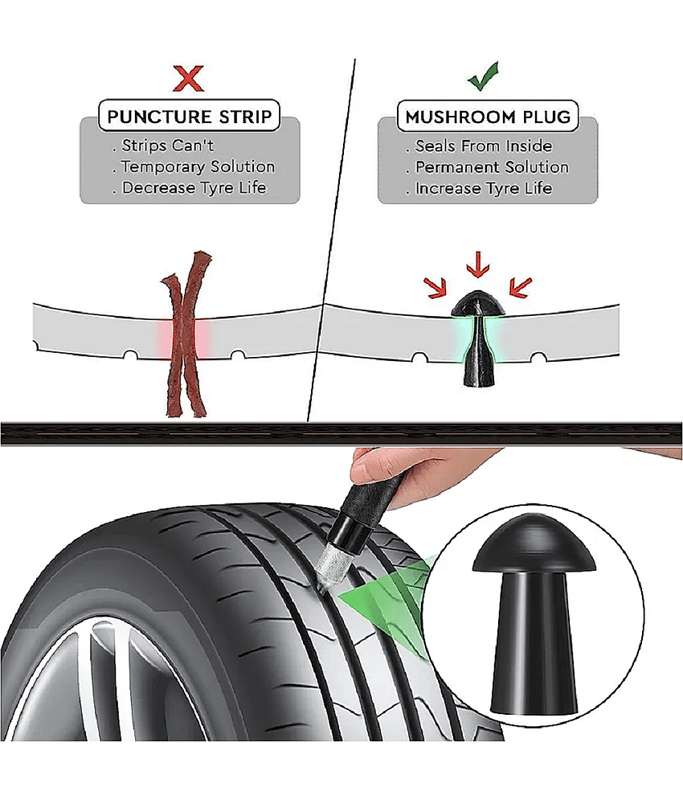 PUNCTURE STRIP
. Strips Can't
. Temporary Solution
. Decrease Tyre Life

MUSHROOM PLUG
. Seals From Inside
. Permanent Solution
. Increase Tyre Life