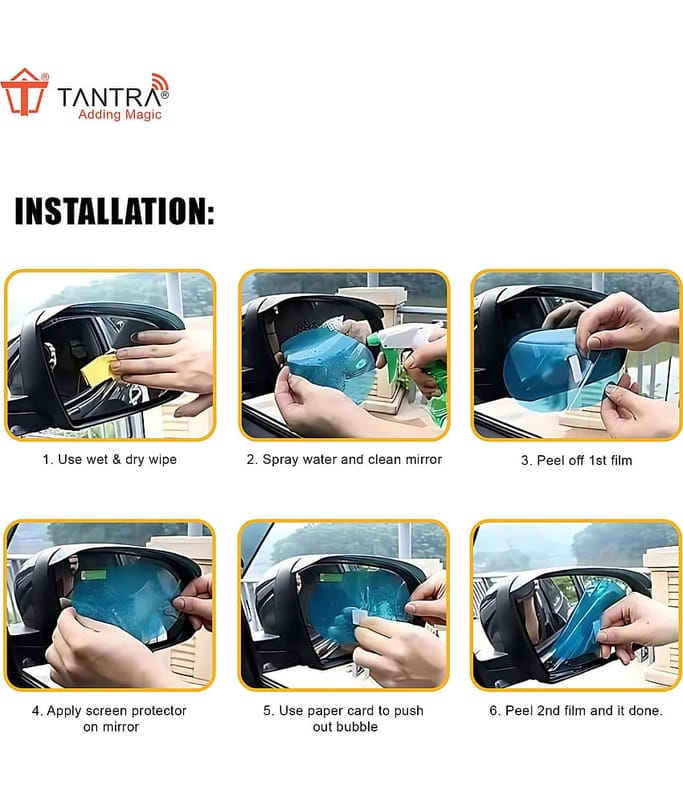 TANTRA®
Adding Magic

INSTALLATION:

1. Use wet & dry wipe

2. Spray water and clean mirror

3. Peel off 1st film

4. Apply screen protector on mirror

5. Use paper card to push out bubble

6. Peel 2nd film and it done.