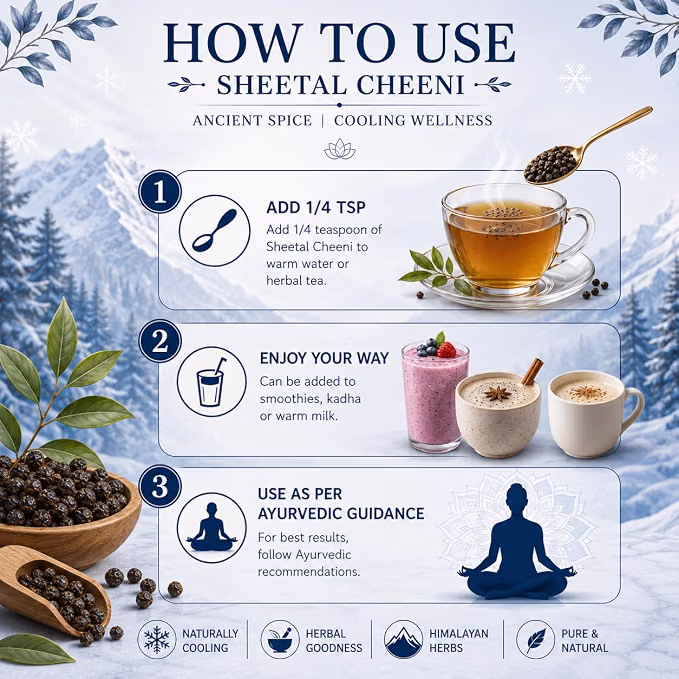 HOW TO USE
SHEETAL CHEENI
ANCIENT SPICE | COOLING WELLNESS

1
ADD 1/4 TSP
Add 1/4 teaspoon of Sheetal Cheeni to warm water or herbal tea.

2
ENJOY YOUR WAY
Can be added to smoothies, kadha or warm milk.

3
USE AS PER AYURVEDIC GUIDANCE
For best results, follow Ayurvedic recommendations.

NATURALLY COOLING
HERBAL GOODNESS
HIMALAYAN HERBS
PURE & NATURAL