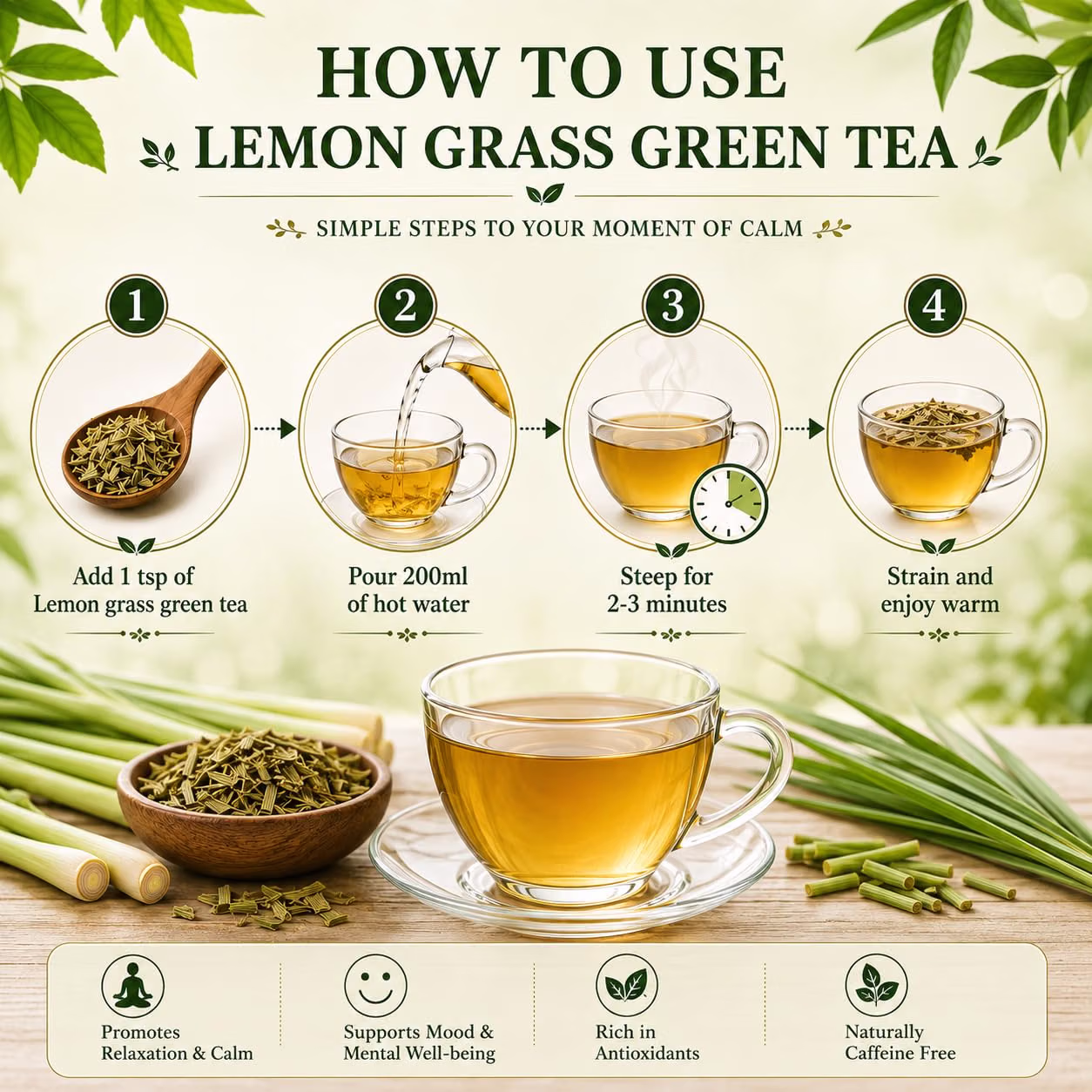 HOW TO USE
LEMON GRASS GREEN TEA

SIMPLE STEPS TO YOUR MOMENT OF CALM

1
Add 1 tsp of Lemon grass green tea

2
Pour 200ml of hot water

3
Steep for 2-3 minutes

4
Strain and enjoy warm

Promotes Relaxation & Calm

Supports Mood & Mental Well-being

Rich in Antioxidants

Naturally Caffeine Free