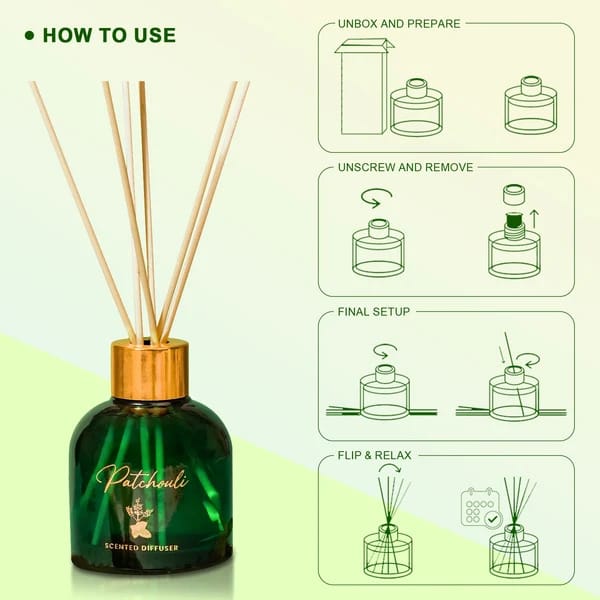 • HOW TO USE

Patchouli

SCENTED DIFFUSER

UNBOX AND PREPARE

UNSCREW AND REMOVE

FINAL SETUP

FLIP & RELAX