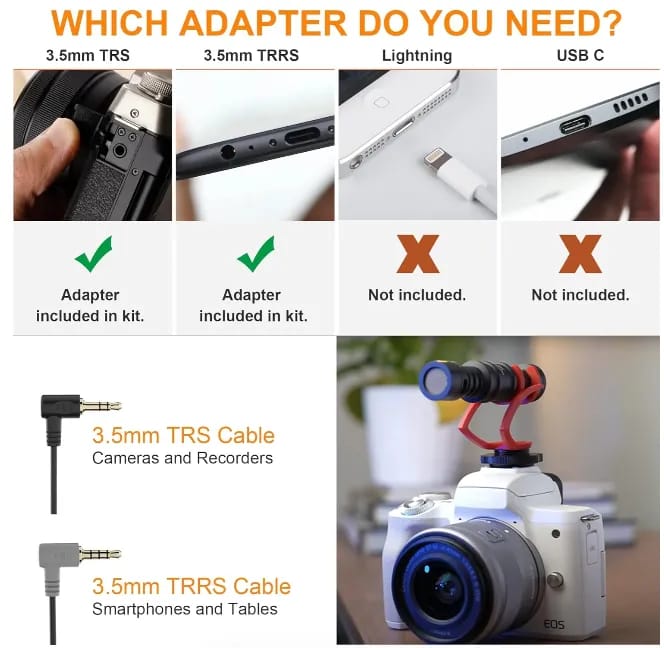 WHICH ADAPTER DO YOU NEED?

| 3.5mm TRS | 3.5mm TRRS | Lightning | USB C |
|---|---|---|---|
| Adapter included in kit. | Adapter included in kit. | X Not included. | X Not included. |

3.5mm TRS Cable
Cameras and Recorders

3.5mm TRRS Cable
Smartphones and Tables

EOS