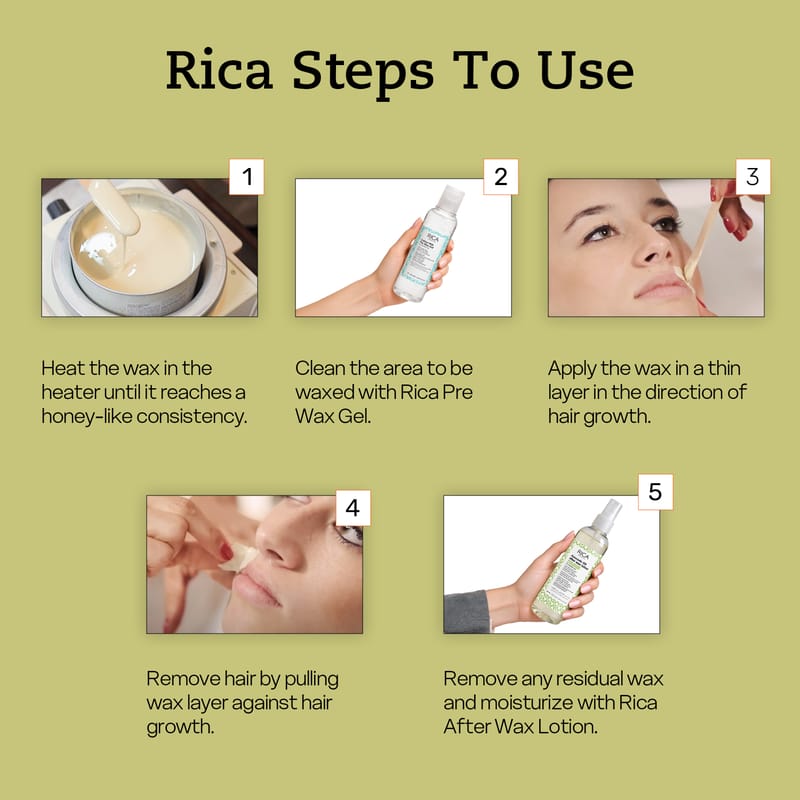 Rica Steps To Use

1

Heat the wax in the heater until it reaches a honey-like consistency.

2

RICA

Clean the area to be waxed with Rica Pre Wax Gel.

3

Apply the wax in a thin layer in the direction of hair growth.

4

Remove hair by pulling wax layer against hair growth.

5

RICA

Remove any residual wax and moisturize with Rica After Wax Lotion.