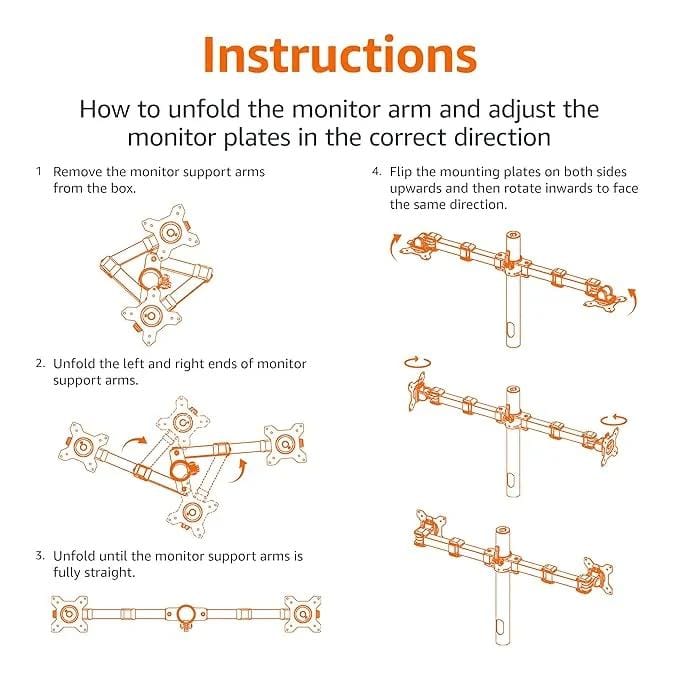 Instructions

How to unfold the monitor arm and adjust the monitor plates in the correct direction

1 Remove the monitor support arms from the box.

2. Unfold the left and right ends of monitor support arms.

3. Unfold until the monitor support arms is fully straight.

4. Flip the mounting plates on both sides upwards and then rotate inwards to face the same direction.