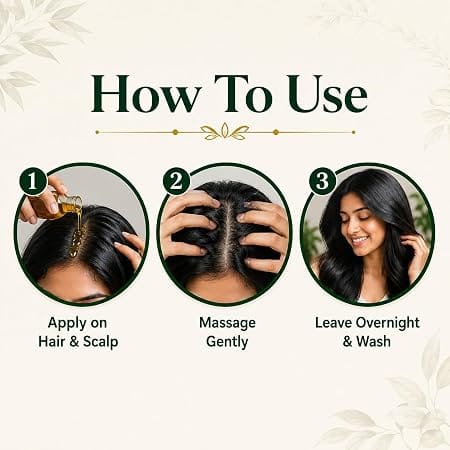 How To Use

1
Apply on Hair & Scalp

2
Massage Gently

3
Leave Overnight & Wash