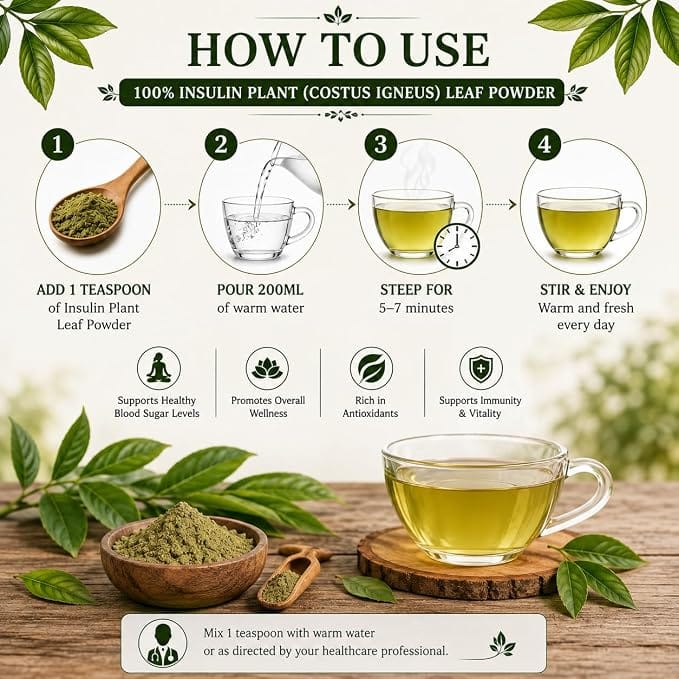 HOW TO USE

100% INSULIN PLANT (COSTUS IGNEUS) LEAF POWDER

1
ADD 1 TEASPOON
of Insulin Plant Leaf Powder

2
POUR 200ML
of warm water

3
STEEP FOR
5–7 minutes

4
STIR & ENJOY
Warm and fresh every day

Supports Healthy Blood Sugar Levels

Promotes Overall Wellness

Rich in Antioxidants

Supports Immunity & Vitality

Mix 1 teaspoon with warm water or as directed by your healthcare professional.