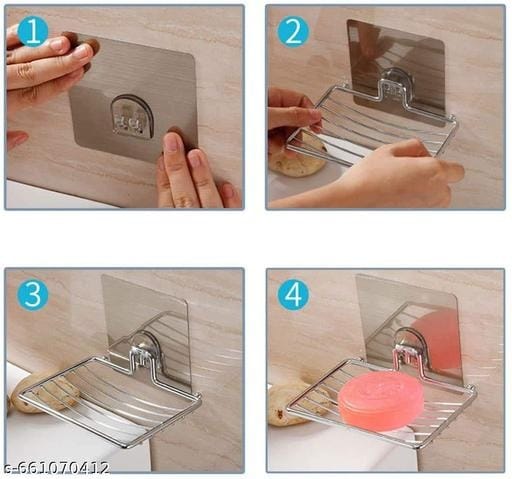 1
2
3
4
s-661070412