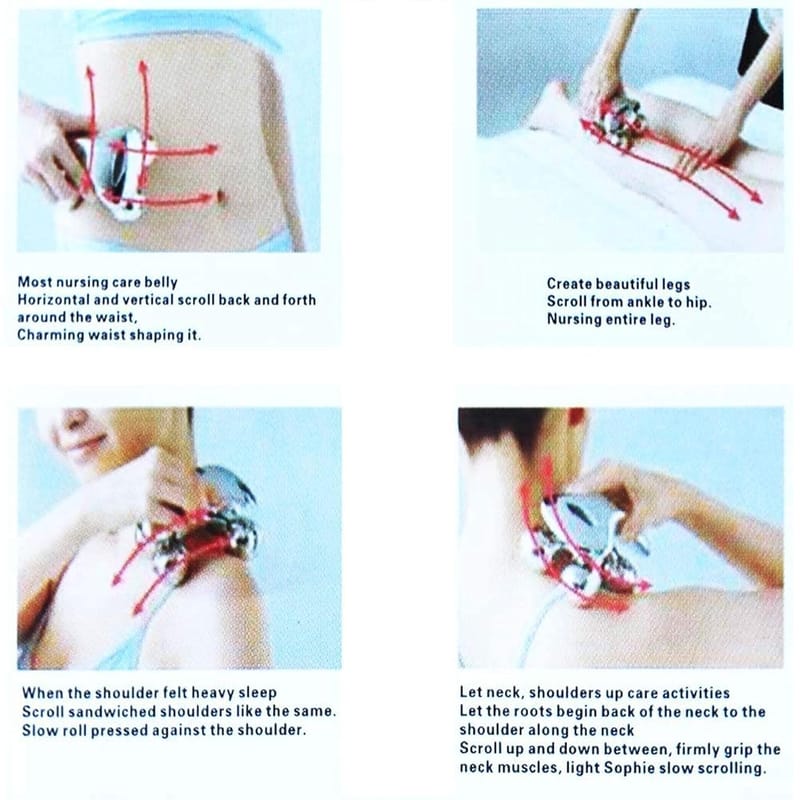 Most nursing care belly
Horizontal and vertical scroll back and forth around the waist,
Charming waist shaping it.

Create beautiful legs
Scroll from ankle to hip.
Nursing entire leg.

When the shoulder felt heavy sleep
Scroll sandwiched shoulders like the same.
Slow roll pressed against the shoulder.

Let neck, shoulders up care activities
Let the roots begin back of the neck to the shoulder along the neck
Scroll up and down between, firmly grip the neck muscles, light Sophie slow scrolling.