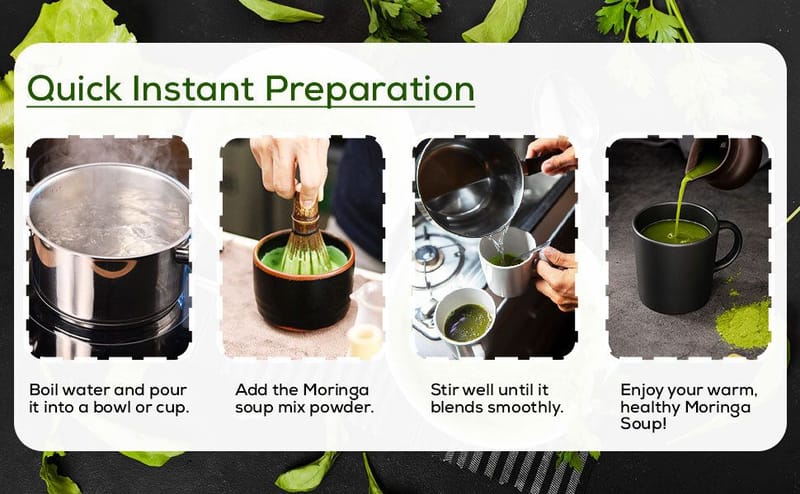 Quick Instant Preparation

Boil water and pour it into a bowl or cup.

Add the Moringa soup mix powder.

Stir well until it blends smoothly.

Enjoy your warm, healthy Moringa Soup!