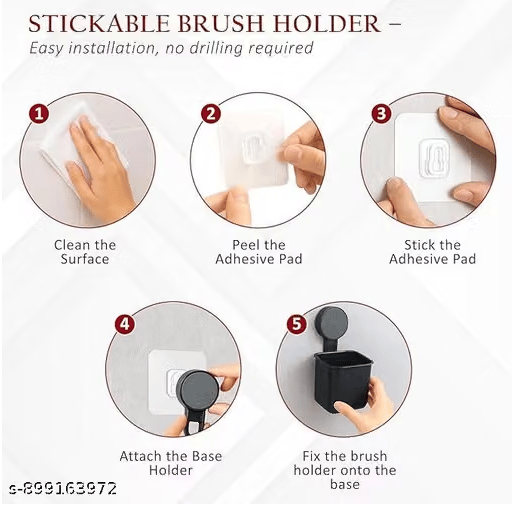 STICKABLE BRUSH HOLDER –
Easy installation, no drilling required

1
Clean the Surface

2
Peel the Adhesive Pad

3
Stick the Adhesive Pad

4
Attach the Base Holder

5
Fix the brush holder onto the base

s-899163972