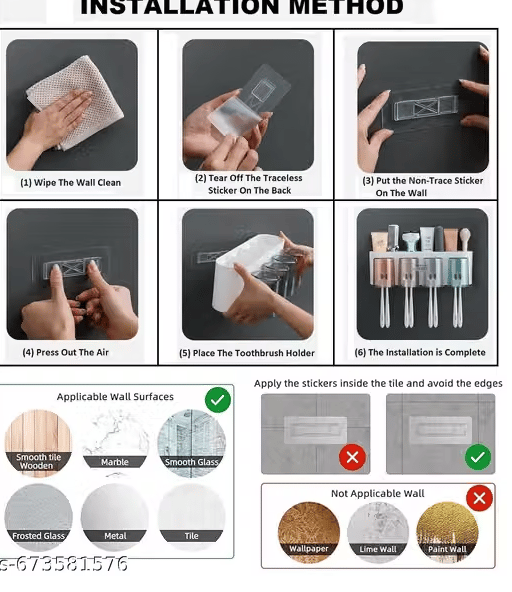 INSTALLATION METHOD

(1) Wipe The Wall Clean

(2) Tear Off The Traceless Sticker On The Back

(3) Put the Non-Trace Sticker On The Wall

(4) Press Out The Air

(5) Place The Toothbrush Holder

(6) The Installation is Complete

Applicable Wall Surfaces

Smooth tile Wooden

Marble

Smooth Glass

Frosted Glass

Metal

Tile

Apply the stickers inside the tile and avoid the edges

Not Applicable Wall

Wallpaper

Lime Wall

Paint Wall

s-673581576