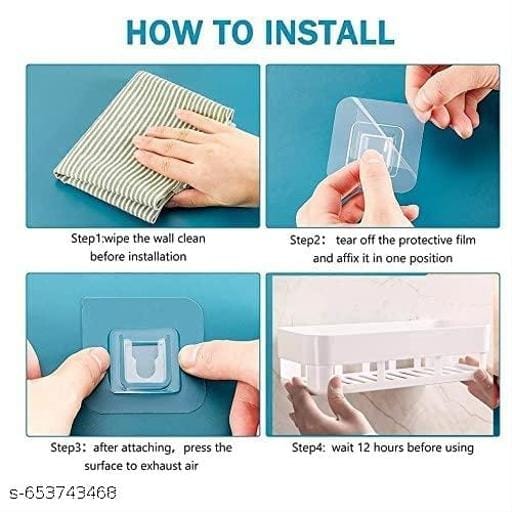 HOW TO INSTALL

Step1:wipe the wall clean before installation

Step2： tear off the protective film and affix it in one position

Step3： after attaching， press the surface to exhaust air

Step4: wait 12 hours before using

s-653743468