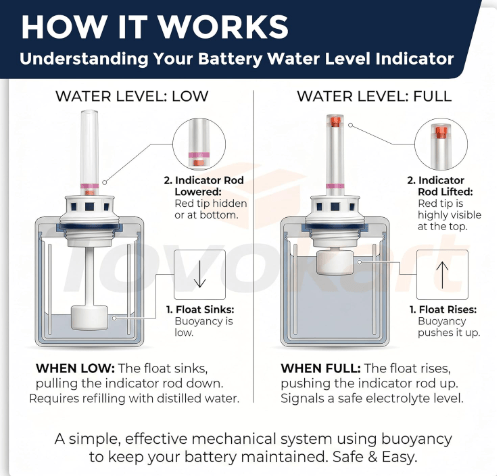 HOW IT WORKS

Understanding Your Battery Water Level Indicator

WATER LEVEL: LOW

2. Indicator Rod Lowered: Red tip hidden or at bottom.

1. Float Sinks: Buoyancy is low.

WHEN LOW: The float sinks, pulling the indicator rod down. Requires refilling with distilled water.

WATER LEVEL: FULL

2. Indicator Rod Lifted: Red tip is highly visible at the top.

1. Float Rises: Buoyancy pushes it up.

WHEN FULL: The float rises, pushing the indicator rod up. Signals a safe electrolyte level.

lovokart

A simple, effective mechanical system using buoyancy to keep your battery maintained. Safe & Easy.