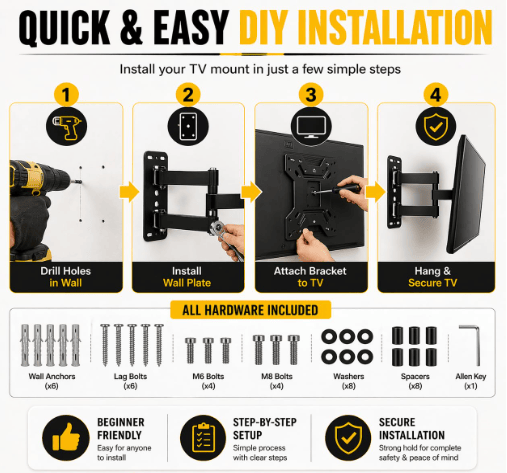 QUICK & EASY DIY INSTALLATION

Install your TV mount in just a few simple steps

1
Drill Holes in Wall

2
Install Wall Plate

3
Attach Bracket to TV

4
Hang & Secure TV

ALL HARDWARE INCLUDED

Wall Anchors (x6)

Lag Bolts (x6)

M6 Bolts (x4)

M8 Bolts (x4)

Washers (x8)

Spacers (x8)

Allen Key (x1)

BEGINNER FRIENDLY
Easy for anyone to install

STEP-BY-STEP SETUP
Simple process with clear steps

SECURE INSTALLATION
Strong hold for complete safety & peace of mind