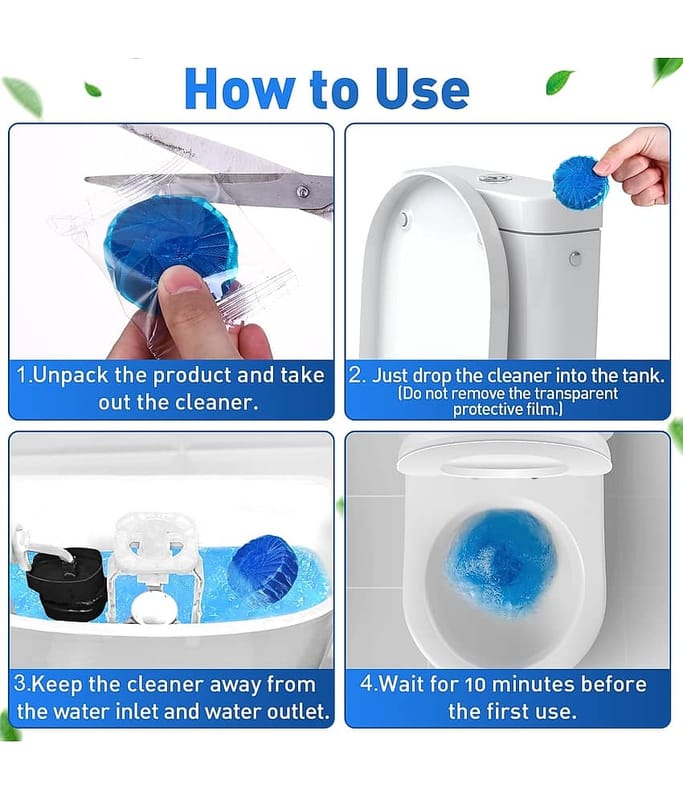 How to Use

1.Unpack the product and take out the cleaner.

2. Just drop the cleaner into the tank.
(Do not remove the transparent protective film.)

3.Keep the cleaner away from the water inlet and water outlet.

4.Wait for 10 minutes before the first use.