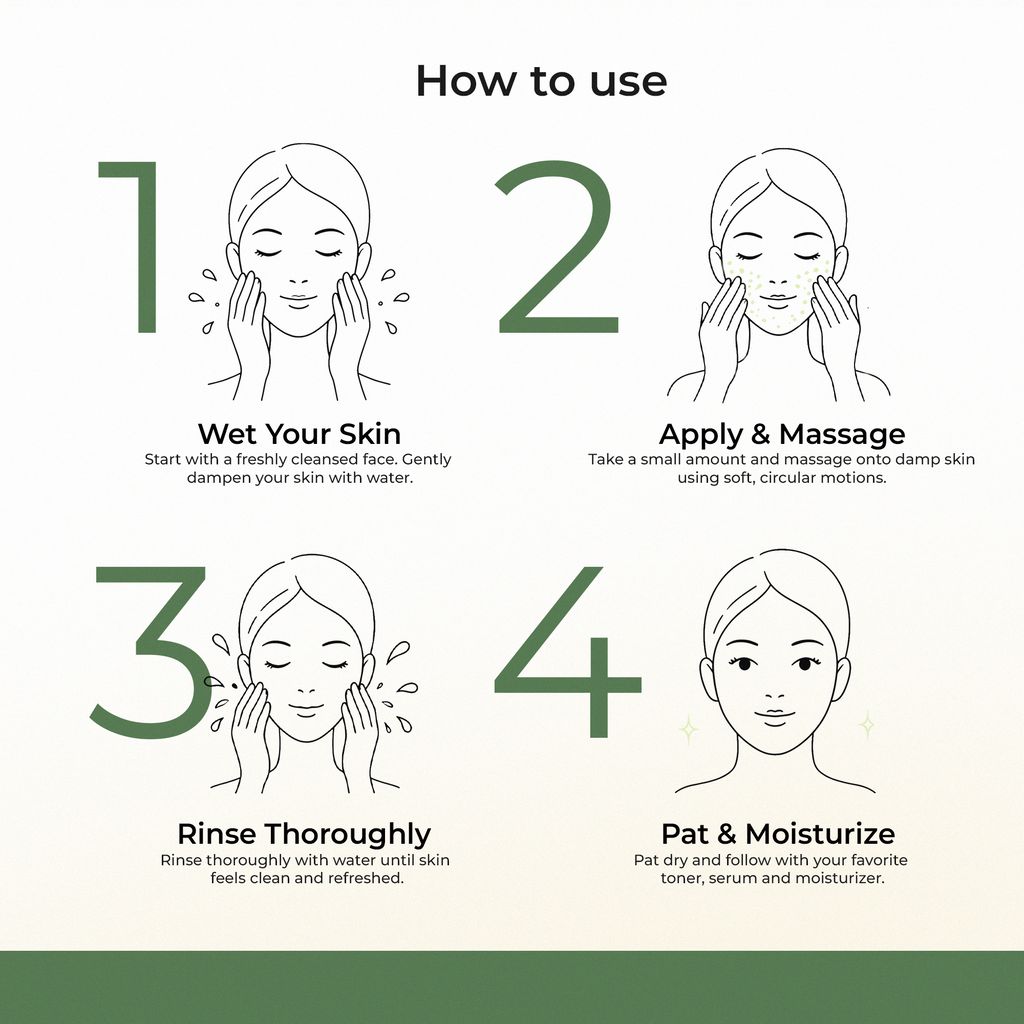 How to use

1

Wet Your Skin
Start with a freshly cleansed face. Gently dampen your skin with water.

2

Apply & Massage
Take a small amount and massage onto damp skin using soft, circular motions.

3

Rinse Thoroughly
Rinse thoroughly with water until skin feels clean and refreshed.

4

Pat & Moisturize
Pat dry and follow with your favorite toner, serum and moisturizer.