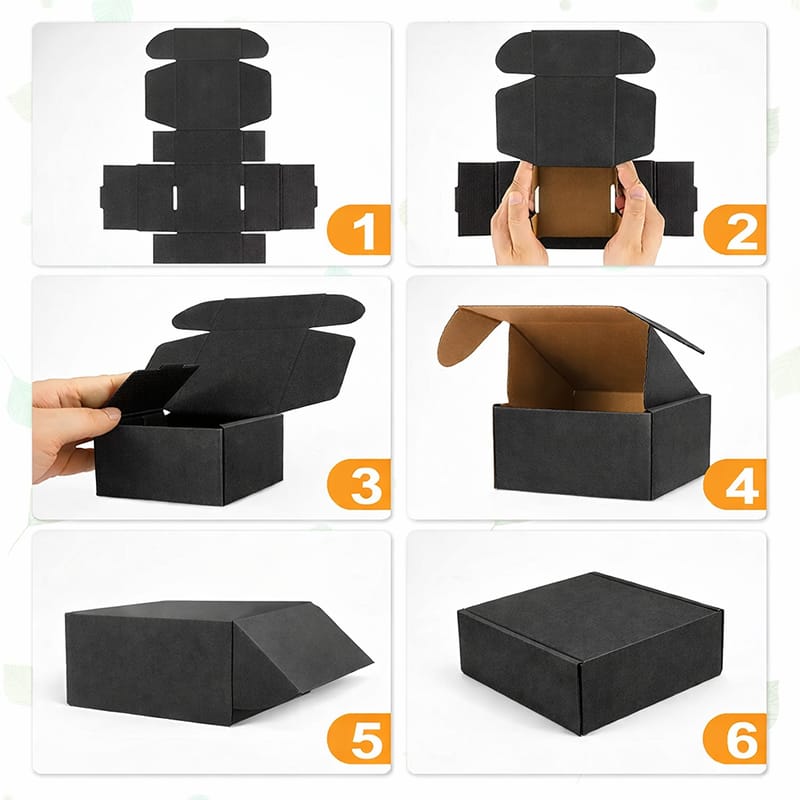 1

2

3

4

5

6