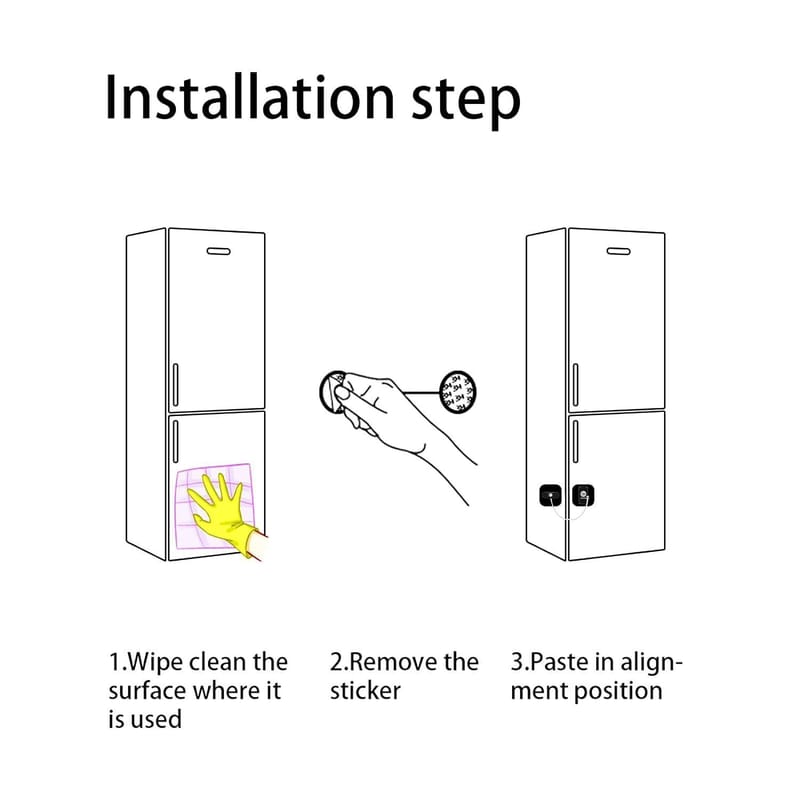 Installation step

1.Wipe clean the surface where it is used

2.Remove the sticker

3.Paste in alignment position