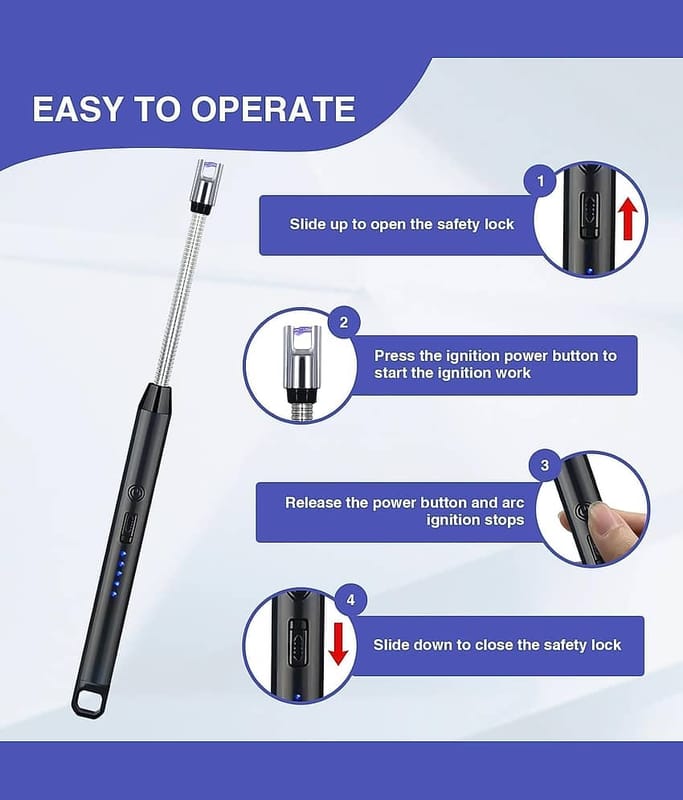 EASY TO OPERATE

1
Slide up to open the safety lock

2
Press the ignition power button to start the ignition work

3
Release the power button and arc ignition stops

4
Slide down to close the safety lock