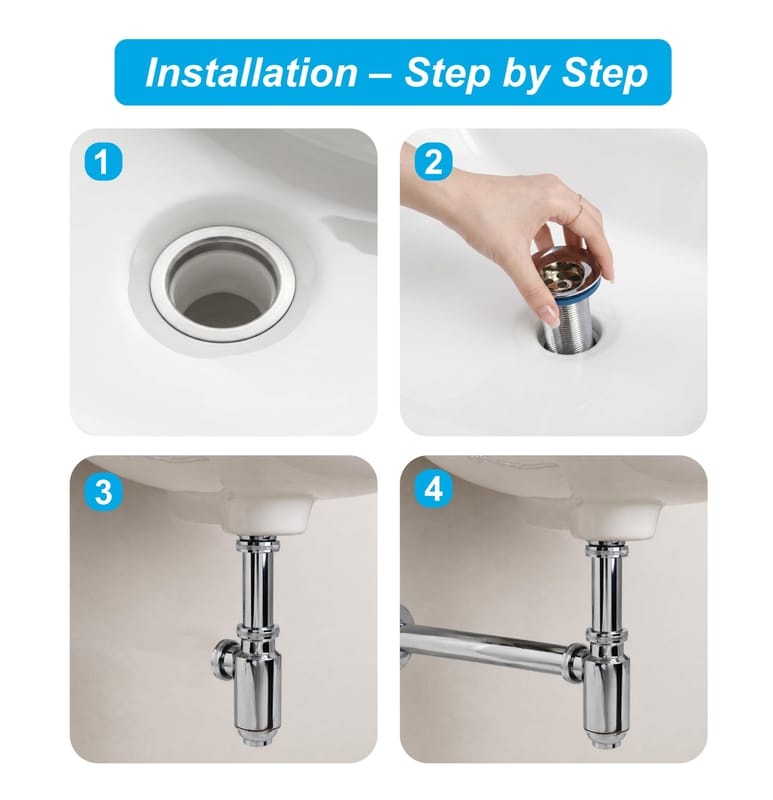 Installation – Step by Step

1

2

3

4