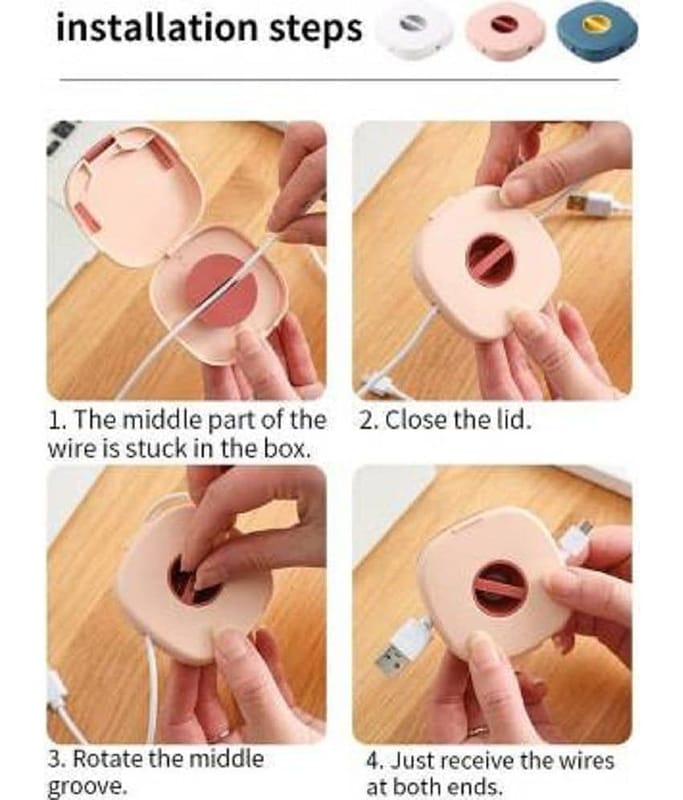 installation steps

1. The middle part of the wire is stuck in the box.

2. Close the lid.

3. Rotate the middle groove.

4. Just receive the wires at both ends.