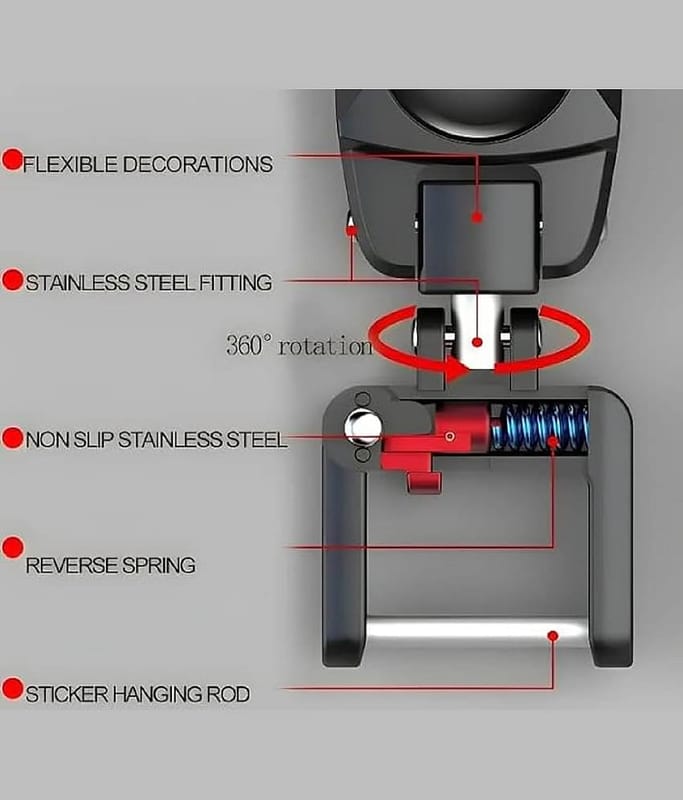 FLEXIBLE DECORATIONS

STAINLESS STEEL FITTING

360° rotation

NON SLIP STAINLESS STEEL

REVERSE SPRING

STICKER HANGING ROD