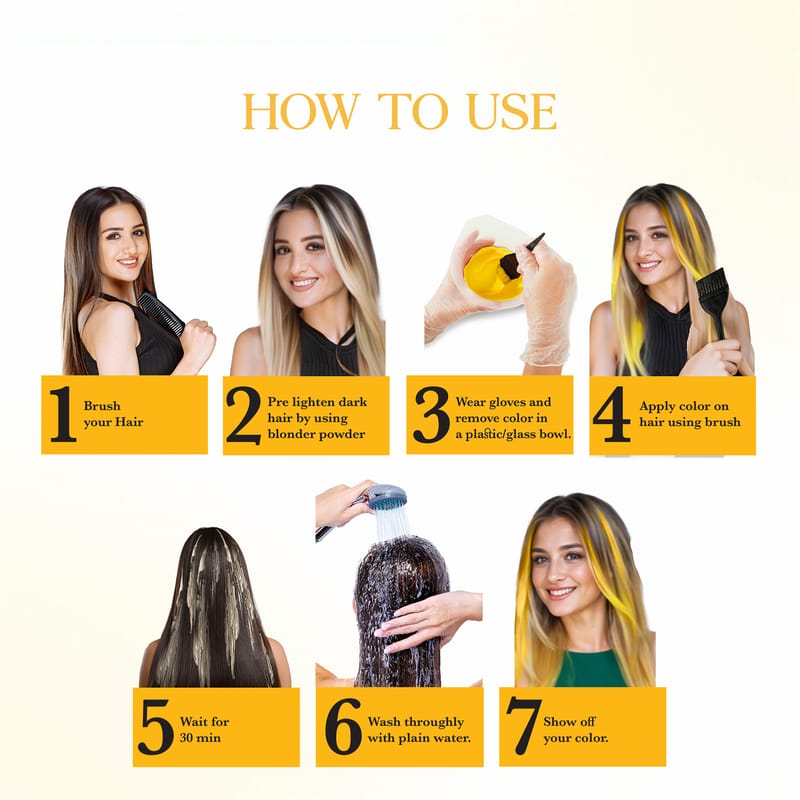 HOW TO USE

1 Brush your Hair

2 Pre lighten dark hair by using blonder powder

3 Wear gloves and remove color in a plastic/glass bowl.

4 Apply color on hair using brush

5 Wait for 30 min

6 Wash throughly with plain water.

7 Show off your color.