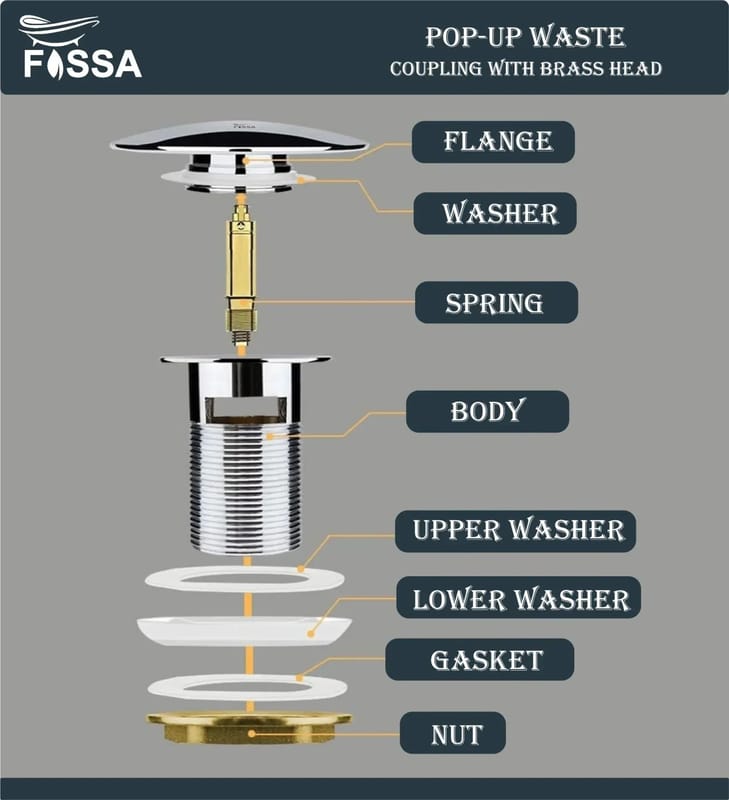 FOSSA

POP-UP WASTE
COUPLING WITH BRASS HEAD

FLANGE

WASHER

SPRING

BODY

UPPER WASHER

LOWER WASHER

GASKET

NUT