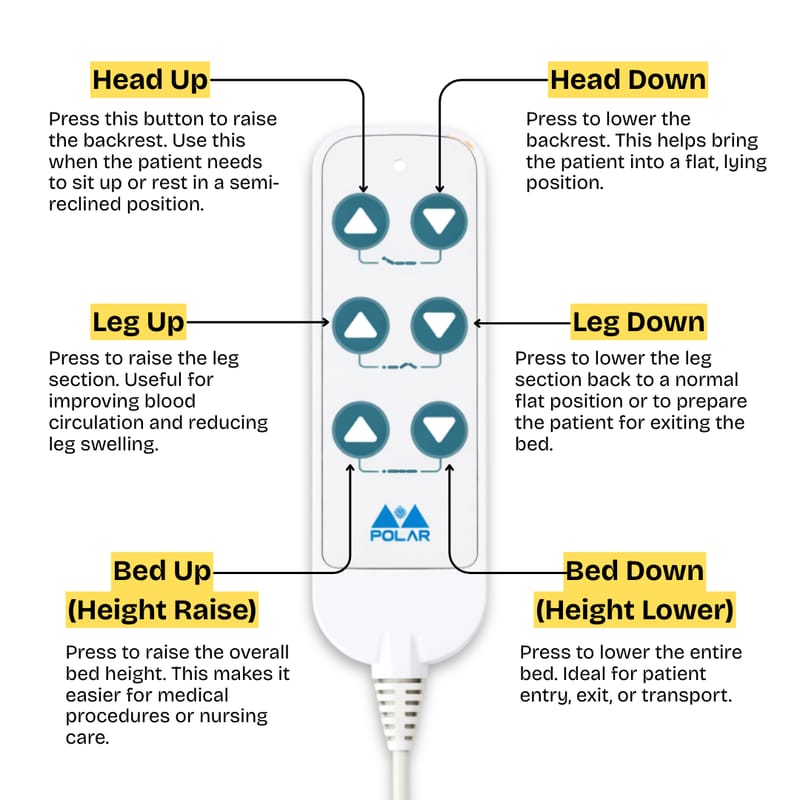 Head Up

Press this button to raise the backrest. Use this when the patient needs to sit up or rest in a semi-reclined position.

Head Down

Press to lower the backrest. This helps bring the patient into a flat, lying position.

Leg Up

Press to raise the leg section. Useful for improving blood circulation and reducing leg swelling.

Leg Down

Press to lower the leg section back to a normal flat position or to prepare the patient for exiting the bed.

POLAR

Bed Up (Height Raise)

Press to raise the overall bed height. This makes it easier for medical procedures or nursing care.

Bed Down (Height Lower)

Press to lower the entire bed. Ideal for patient entry, exit, or transport.