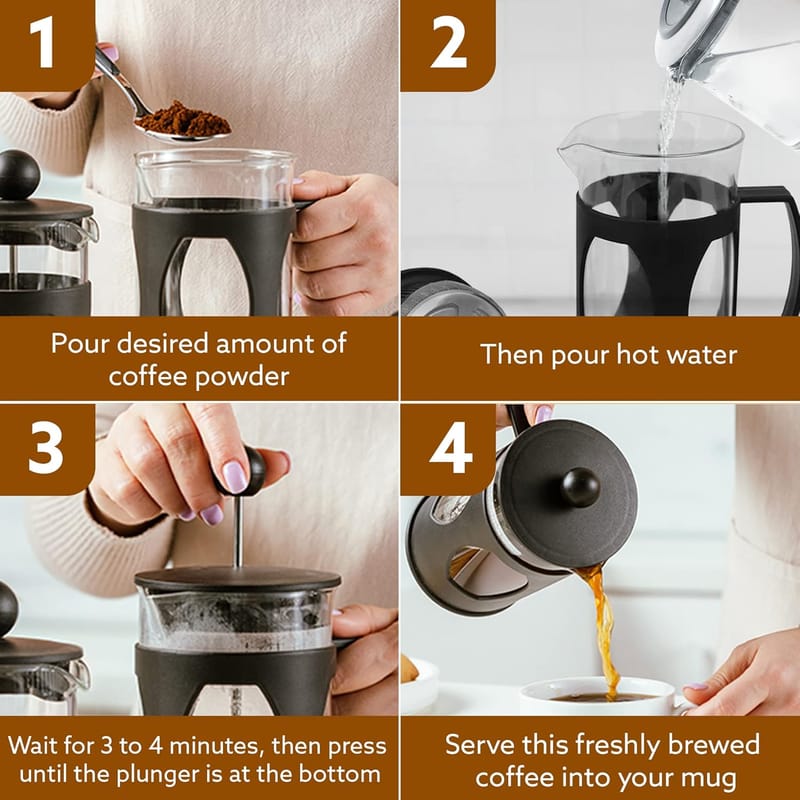 1

Pour desired amount of coffee powder

2

Then pour hot water

3

Wait for 3 to 4 minutes, then press until the plunger is at the bottom

4

Serve this freshly brewed coffee into your mug