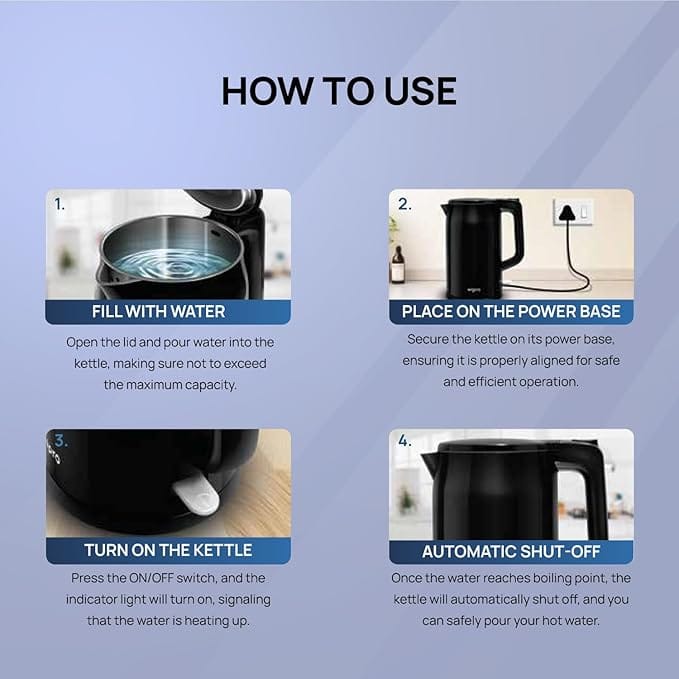 HOW TO USE

1.

FILL WITH WATER

Open the lid and pour water into the kettle, making sure not to exceed the maximum capacity.

2.

PLACE ON THE POWER BASE

Secure the kettle on its power base, ensuring it is properly aligned for safe and efficient operation.

3.

TURN ON THE KETTLE

Press the ON/OFF switch, and the indicator light will turn on, signaling that the water is heating up.

4.

AUTOMATIC SHUT-OFF

Once the water reaches boiling point, the kettle will automatically shut off, and you can safely pour your hot water.