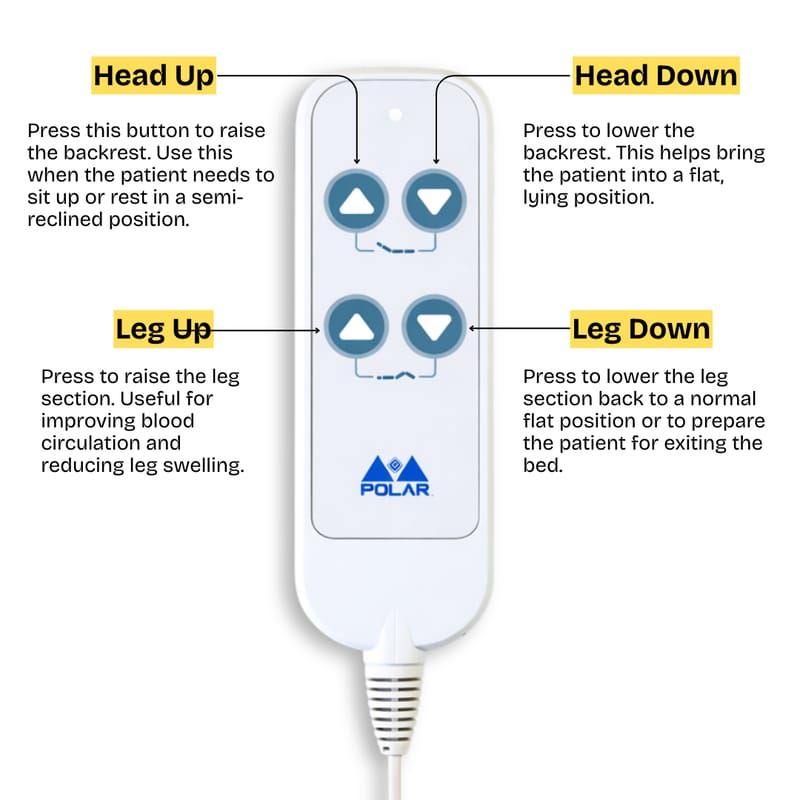 Head Up

Press this button to raise the backrest. Use this when the patient needs to sit up or rest in a semi-reclined position.

Head Down

Press to lower the backrest. This helps bring the patient into a flat, lying position.

Leg Up

Press to raise the leg section. Useful for improving blood circulation and reducing leg swelling.

Leg Down

Press to lower the leg section back to a normal flat position or to prepare the patient for exiting the bed.

POLAR