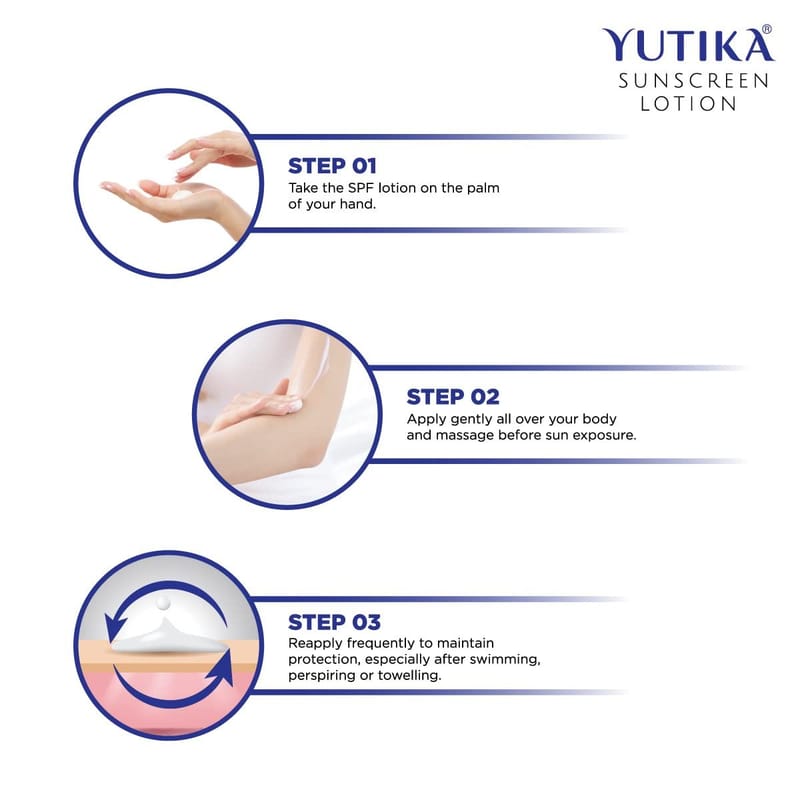 YUTIKA®
SUNSCREEN
LOTION

STEP 01
Take the SPF lotion on the palm of your hand.

STEP 02
Apply gently all over your body and massage before sun exposure.

STEP 03
Reapply frequently to maintain protection, especially after swimming, perspiring or towelling.