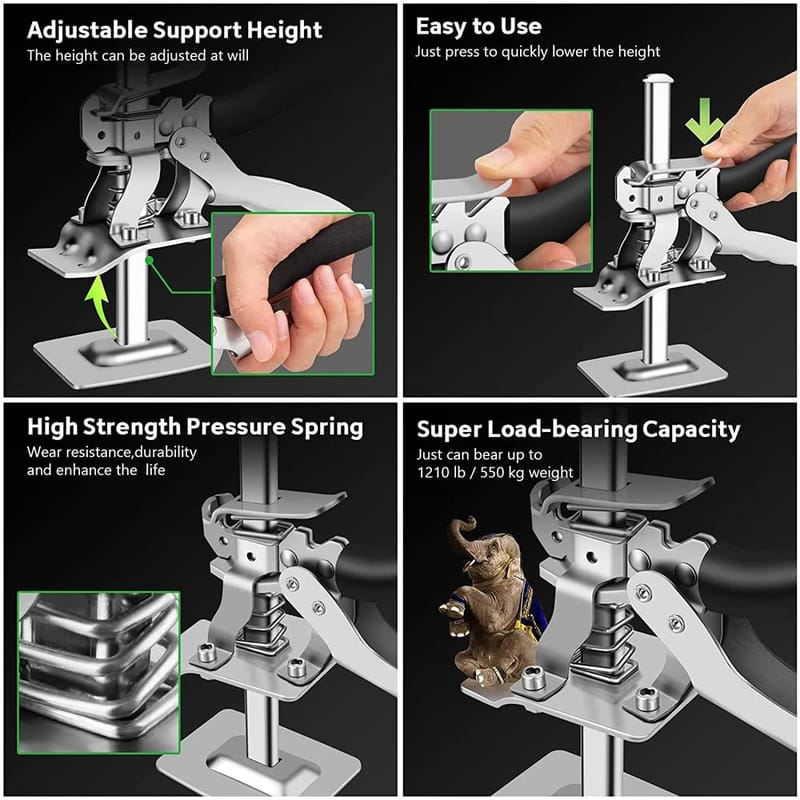 Adjustable Support Height
The height can be adjusted at will

Easy to Use
Just press to quickly lower the height

High Strength Pressure Spring
Wear resistance,durability and enhance the life

Super Load-bearing Capacity
Just can bear up to 1210 lb / 550 kg weight