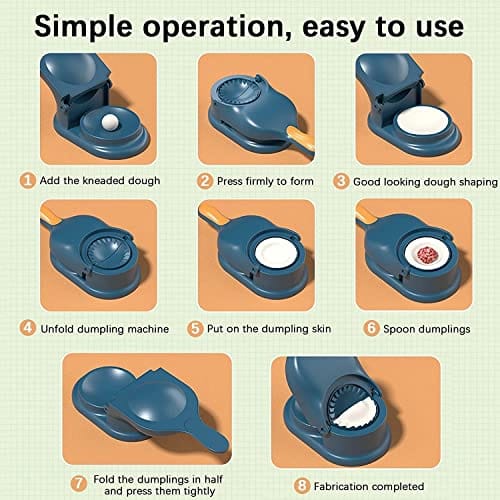 Simple operation, easy to use

1 Add the kneaded dough

2 Press firmly to form

3 Good looking dough shaping

4 Unfold dumpling machine

5 Put on the dumpling skin

6 Spoon dumplings

7 Fold the dumplings in half and press them tightly

8 Fabrication completed