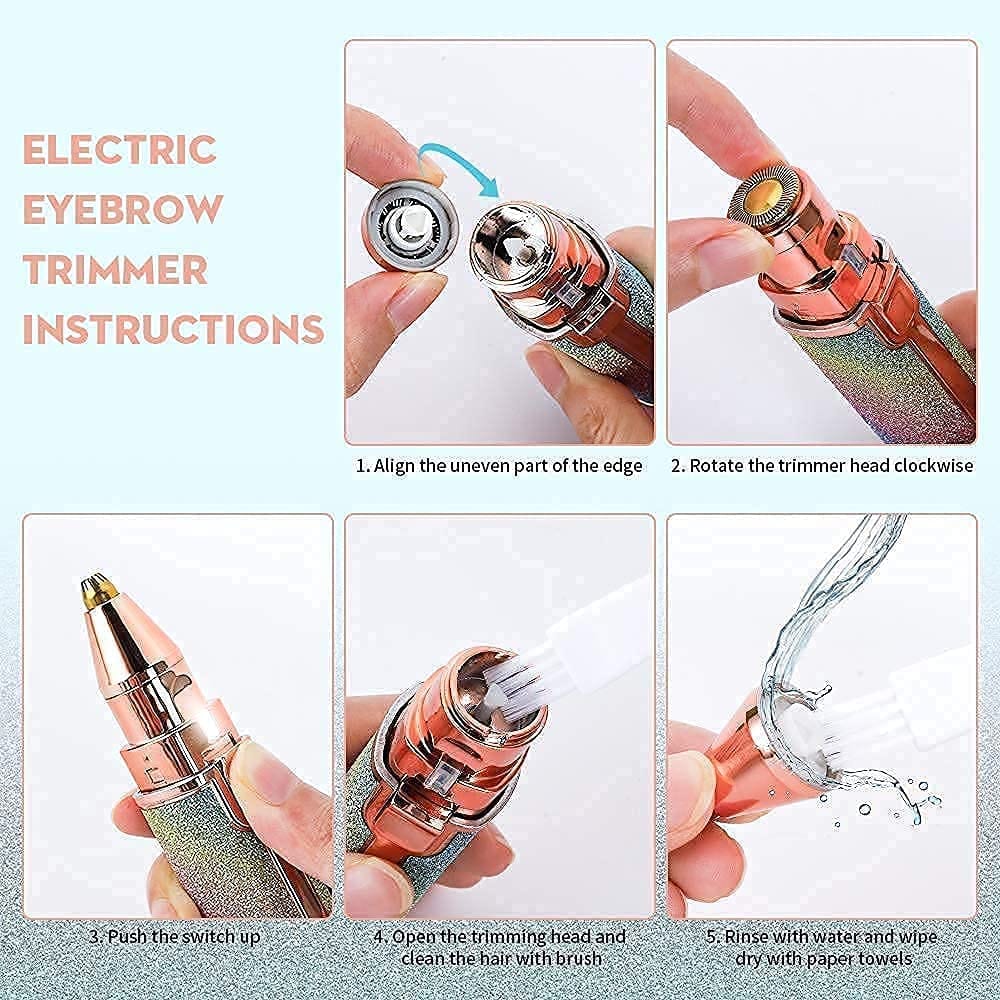 ELECTRIC EYEBROW TRIMMER INSTRUCTIONS

1. Align the uneven part of the edge

2. Rotate the trimmer head clockwise

3. Push the switch up

4. Open the trimming head and clean the hair with brush

5. Rinse with water and wipe dry with paper towels