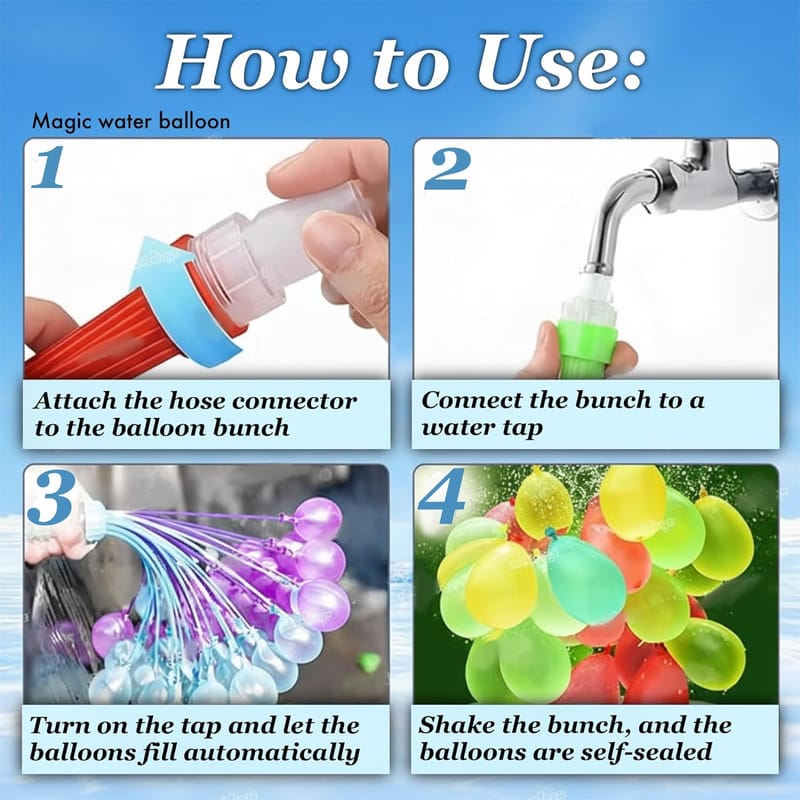 How to Use:

Magic water balloon

1

Attach the hose connector to the balloon bunch

2

Connect the bunch to a water tap

3

Turn on the tap and let the balloons fill automatically

4

Shake the bunch, and the balloons are self-sealed