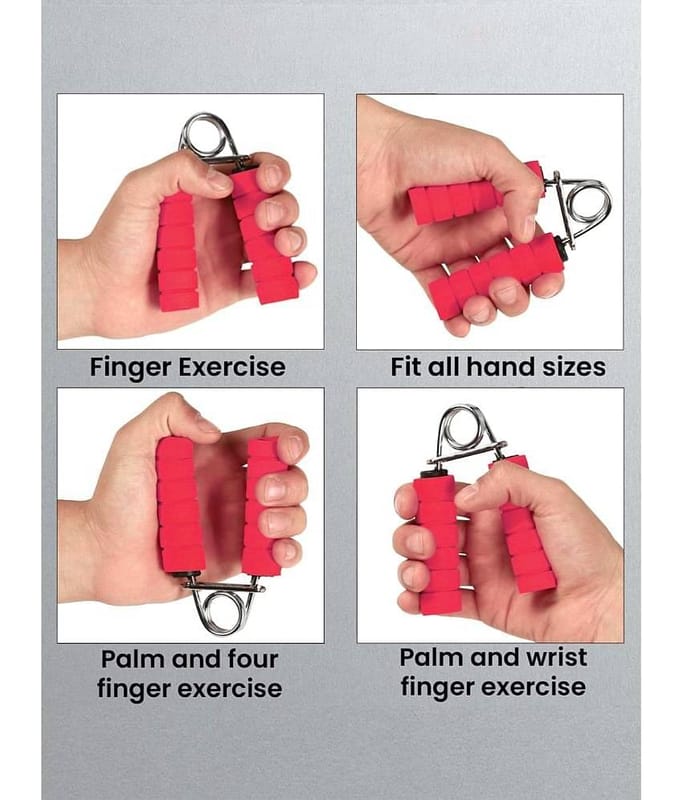 Finger Exercise

Fit all hand sizes

Palm and four finger exercise

Palm and wrist finger exercise