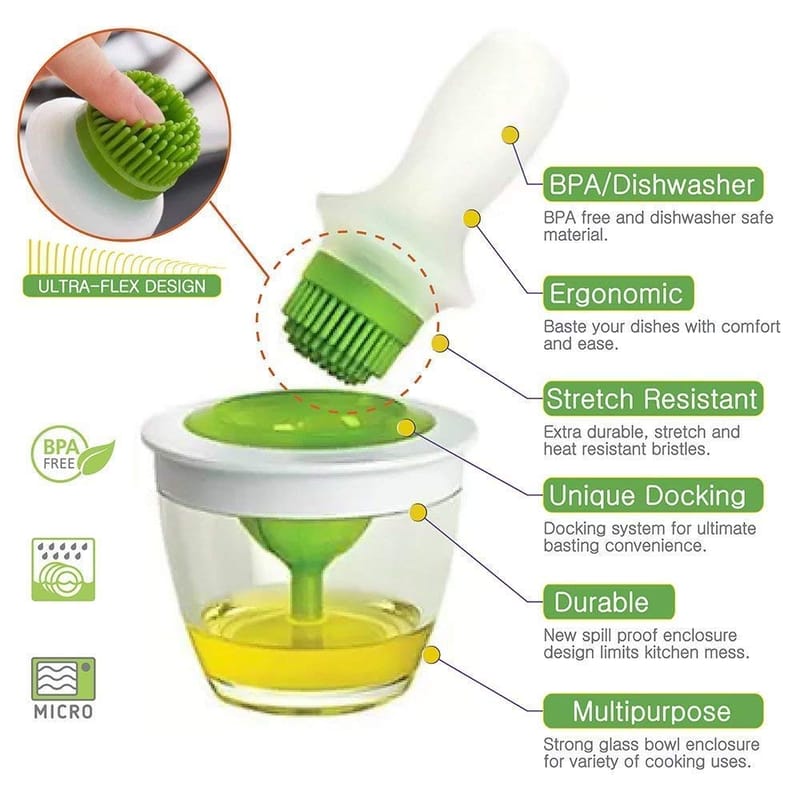 ULTRA-FLEX DESIGN

BPA FREE

MICRO

BPA/Dishwasher
BPA free and dishwasher safe material.

Ergonomic
Baste your dishes with comfort and ease.

Stretch Resistant
Extra durable, stretch and heat resistant bristles.

Unique Docking
Docking system for ultimate basting convenience.

Durable
New spill proof enclosure design limits kitchen mess.

Multipurpose
Strong glass bowl enclosure for variety of cooking uses.