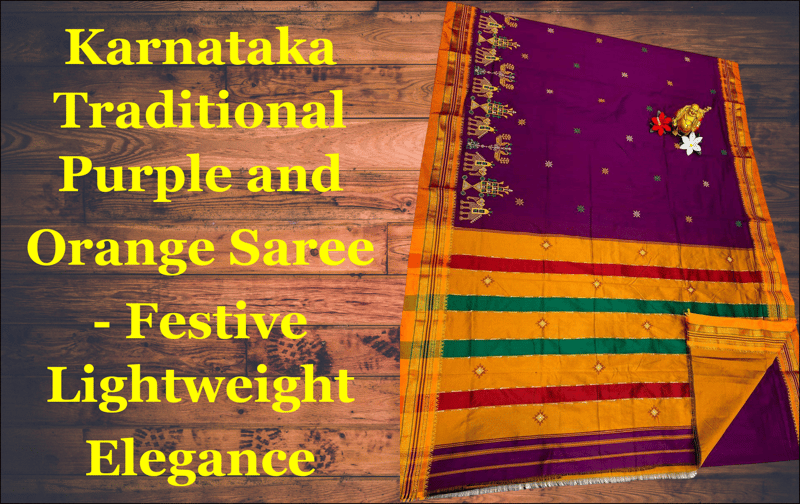 Karnataka Traditional Purple and Orange Saree - Festive Lightweight Elegance