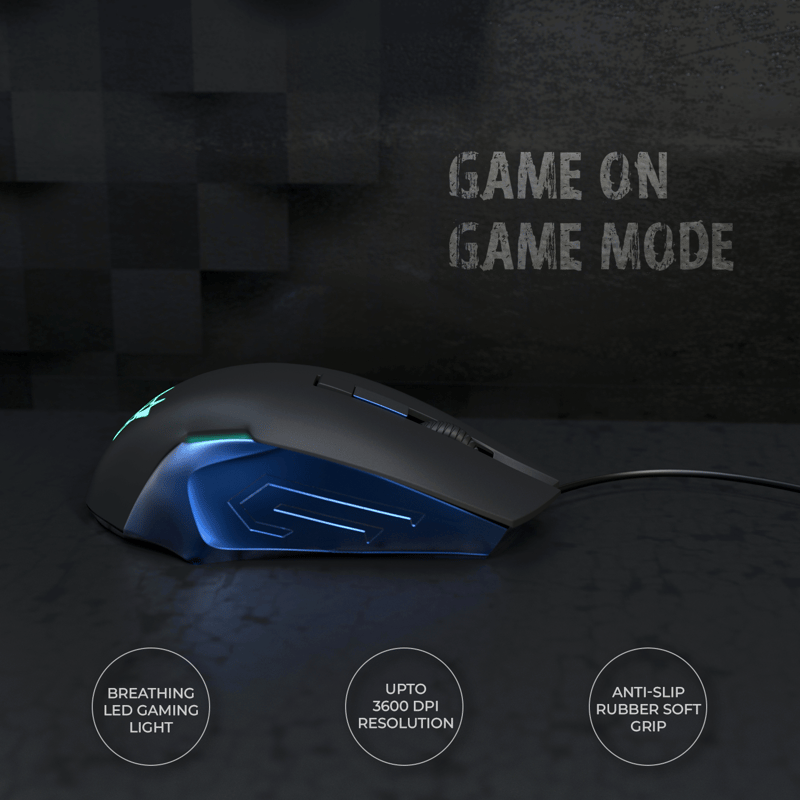 GAME ON
GAME MODE

BREATHING LED GAMING LIGHT

UPTO 3600 DPI RESOLUTION

ANTI-SLIP RUBBER SOFT GRIP