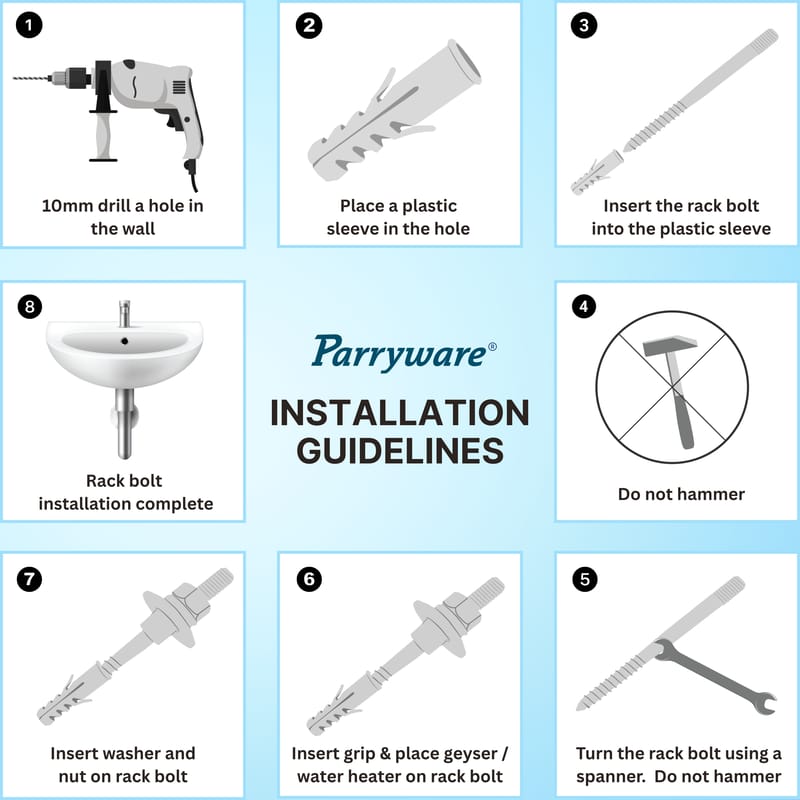 1
10mm drill a hole in the wall

2
Place a plastic sleeve in the hole

3
Insert the rack bolt into the plastic sleeve

8
Rack bolt installation complete

Parryware®

INSTALLATION GUIDELINES

4
Do not hammer

7
Insert washer and nut on rack bolt

6
Insert grip & place geyser / water heater on rack bolt

5
Turn the rack bolt using a spanner. Do not hammer