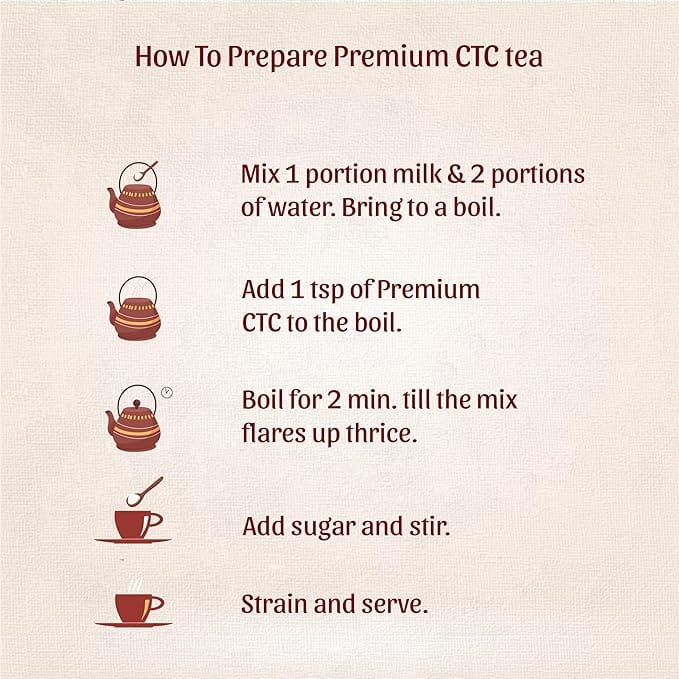 How To Prepare Premium CTC tea

Mix 1 portion milk & 2 portions of water. Bring to a boil.

Add 1 tsp of Premium CTC to the boil.

Boil for 2 min. till the mix flares up thrice.

Add sugar and stir.

Strain and serve.