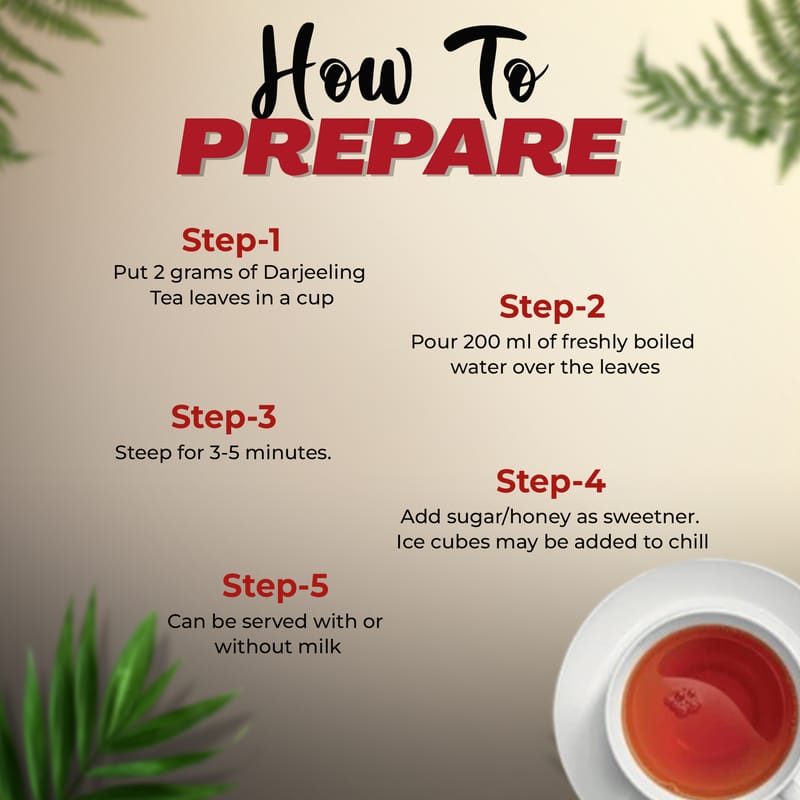 How To
PREPARE

Step-1
Put 2 grams of Darjeeling Tea leaves in a cup

Step-2
Pour 200 ml of freshly boiled water over the leaves

Step-3
Steep for 3-5 minutes.

Step-4
Add sugar/honey as sweetner. Ice cubes may be added to chill

Step-5
Can be served with or without milk