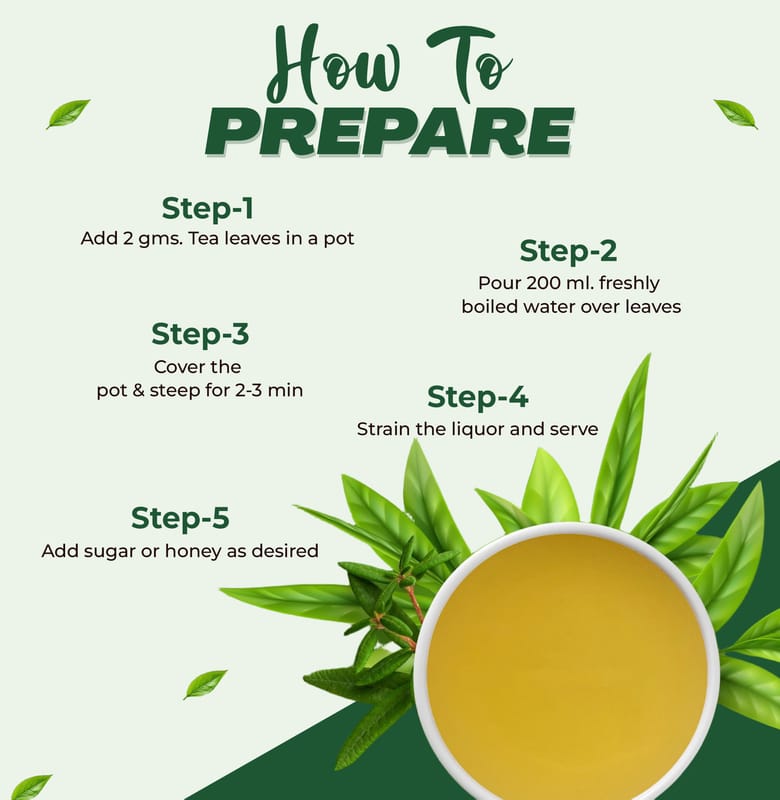 How To
PREPARE

Step-1
Add 2 gms. Tea leaves in a pot

Step-2
Pour 200 ml. freshly boiled water over leaves

Step-3
Cover the pot & steep for 2-3 min

Step-4
Strain the liquor and serve

Step-5
Add sugar or honey as desired