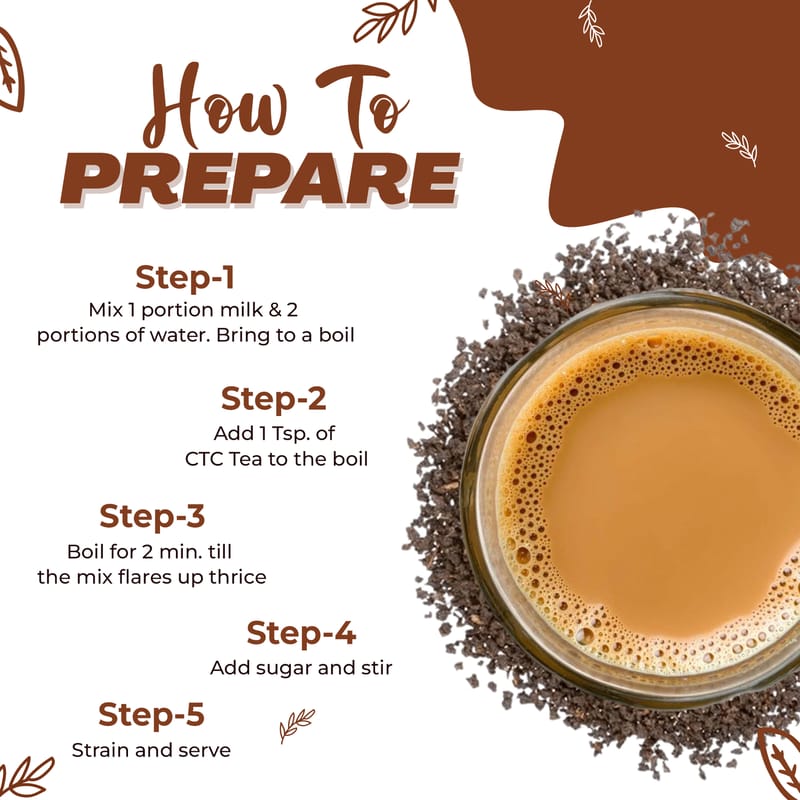 How To
PREPARE

Step-1
Mix 1 portion milk & 2 portions of water. Bring to a boil

Step-2
Add 1 Tsp. of CTC Tea to the boil

Step-3
Boil for 2 min. till the mix flares up thrice

Step-4
Add sugar and stir

Step-5
Strain and serve