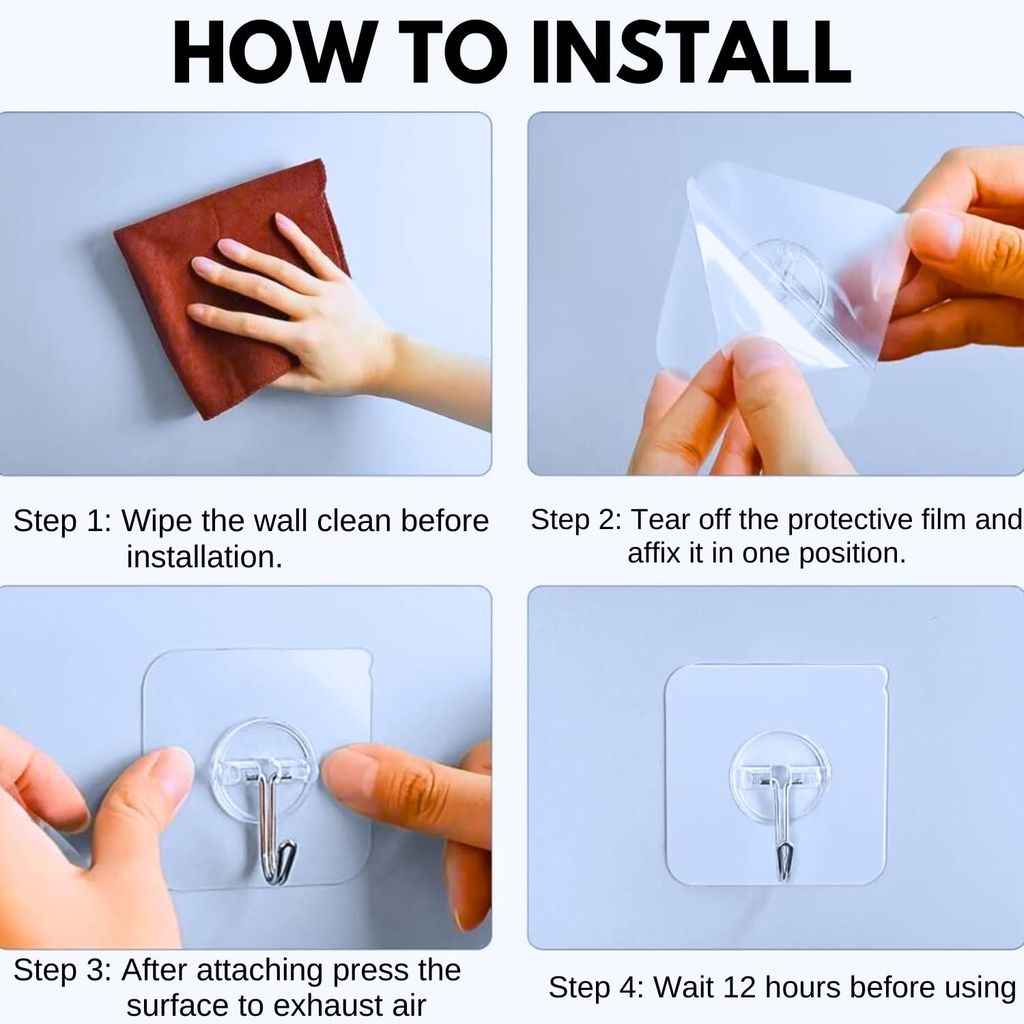 HOW TO INSTALL

Step 1: Wipe the wall clean before installation.

Step 2: Tear off the protective film and affix it in one position.

Step 3: After attaching press the surface to exhaust air

Step 4: Wait 12 hours before using