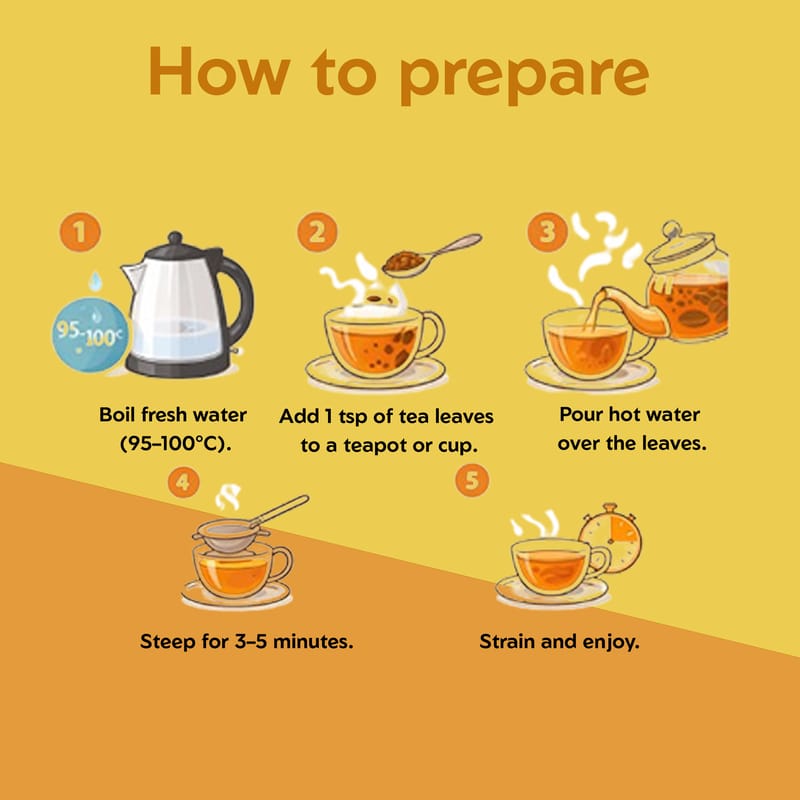 How to prepare

1

95-100°C

Boil fresh water (95–100°C).

2

Add 1 tsp of tea leaves to a teapot or cup.

3

Pour hot water over the leaves.

4

Steep for 3–5 minutes.

5

Strain and enjoy.