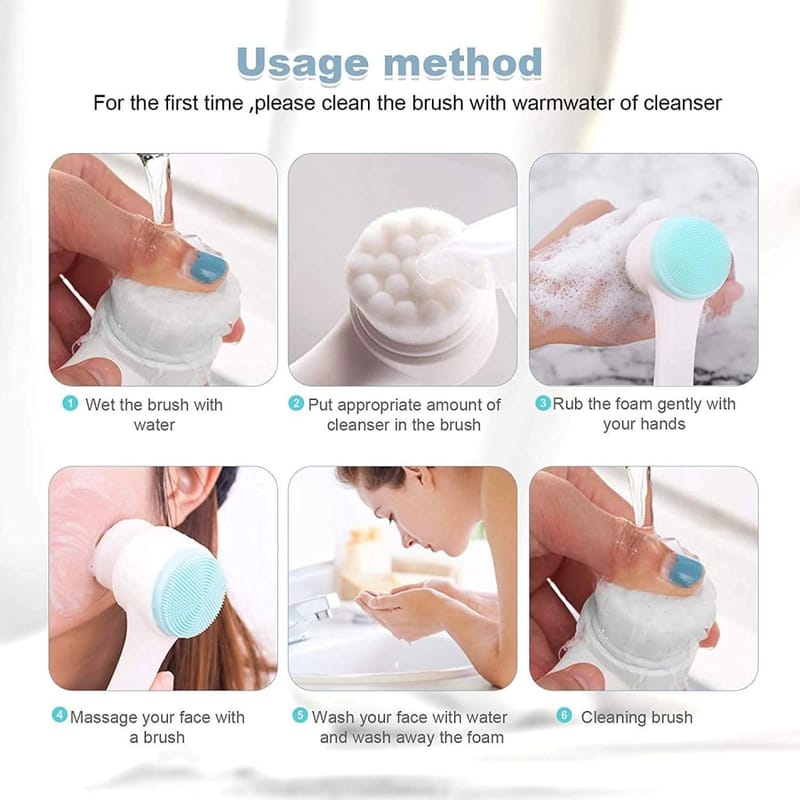 Usage method

For the first time ,please clean the brush with warmwater of cleanser

1 Wet the brush with water

2 Put appropriate amount of cleanser in the brush

3 Rub the foam gently with your hands

4 Massage your face with a brush

5 Wash your face with water and wash away the foam

6 Cleaning brush