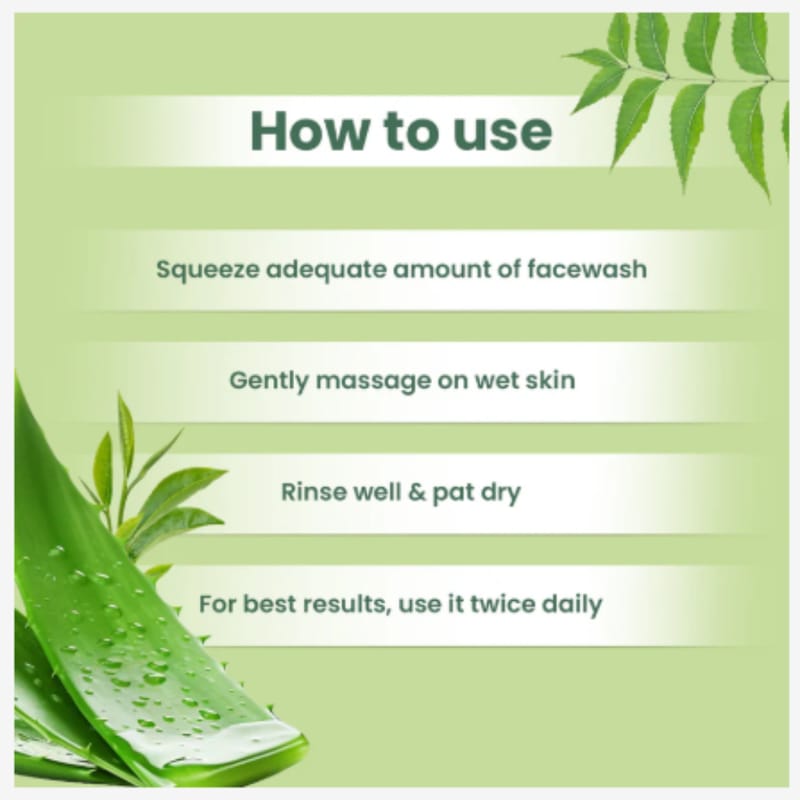 How to use

Squeeze adequate amount of facewash

Gently massage on wet skin

Rinse well & pat dry

For best results, use it twice daily